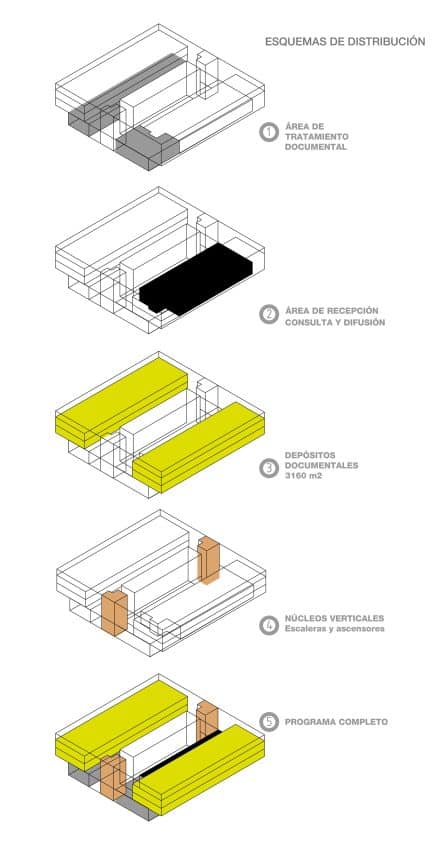 ESQUEMAS DE DISTRIBUCIÓN

1 ÁREA DE TRATAMIENTO DOCUMENTAL

2 ÁREA DE RECEPCIÓN CONSULTA Y DIFUSIÓN

3 DEPÓSITOS DOCUMENTALES 3160 m2

4 NÚCLEOS VERTICALES Escaleras y ascensores

5 PROGRAMA COMPLETO